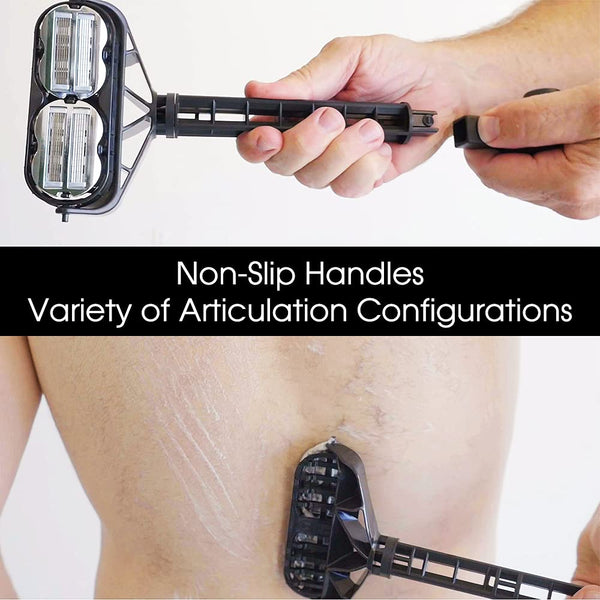 Non-Slip Handles
Variety of Articulation Configurations