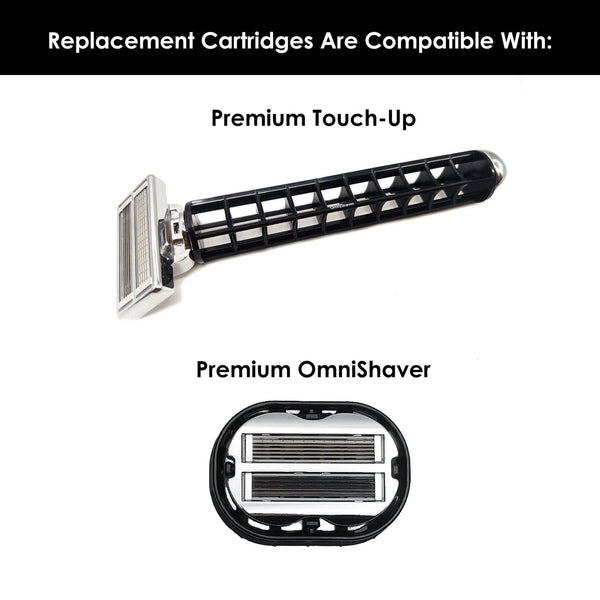 Replacement Cartridges Are Compatible With:

Premium Touch-Up

Premium OmniShaver