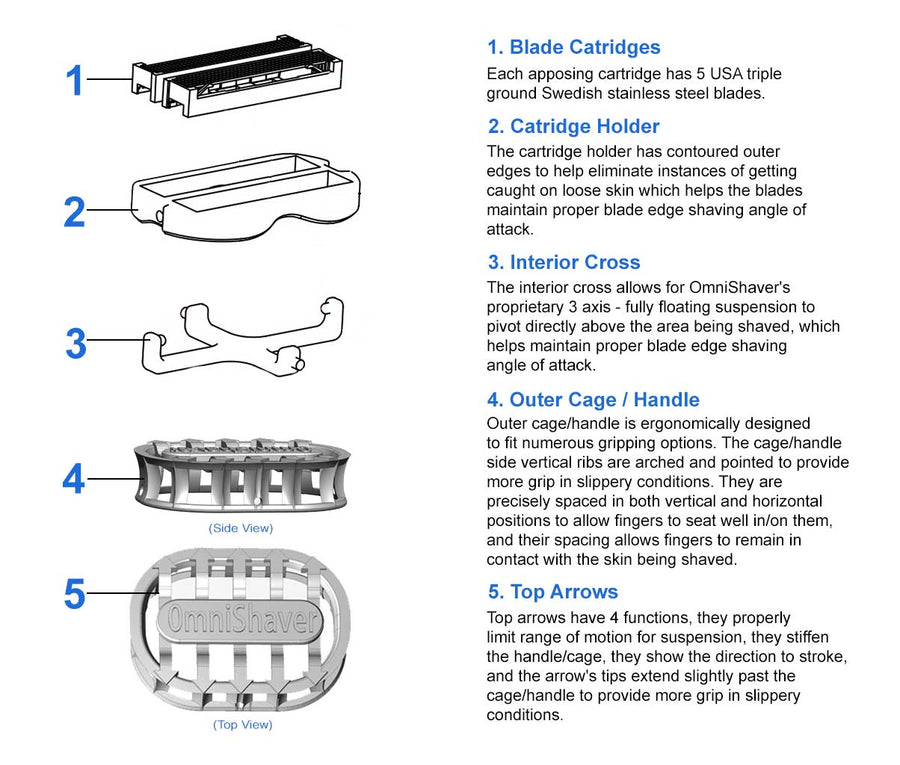 1

2

3

4

(Side View)

5

OmniShaver

(Top View)

1. Blade Catridges

Each apposing cartridge has 5 USA triple ground Swedish stainless steel blades.

2. Catridge Holder

The cartridge holder has contoured outer edges to help eliminate instances of getting caught on loose skin which helps the blades maintain proper blade edge shaving angle of attack.

3. Interior Cross

The interior cross allows for OmniShaver's proprietary 3 axis - fully floating suspension to pivot directly above the area being shaved, which helps maintain proper blade edge shaving angle of attack.

4. Outer Cage / Handle

Outer cage/handle is ergonomically designed to fit numerous gripping options. The cage/handle side vertical ribs are arched and pointed to provide more grip in slippery conditions. They are precisely spaced in both vertical and horizontal positions to allow fingers to seat well in/on them, and their spacing allows fingers to remain in contact with the skin being shaved.

5. Top Arrows

Top arrows have 4 functions, they properly limit range of motion for suspension, they stiffen the handle/cage, they show the direction to stroke, and the arrow's tips extend slightly past the cage/handle to provide more grip in slippery conditions.