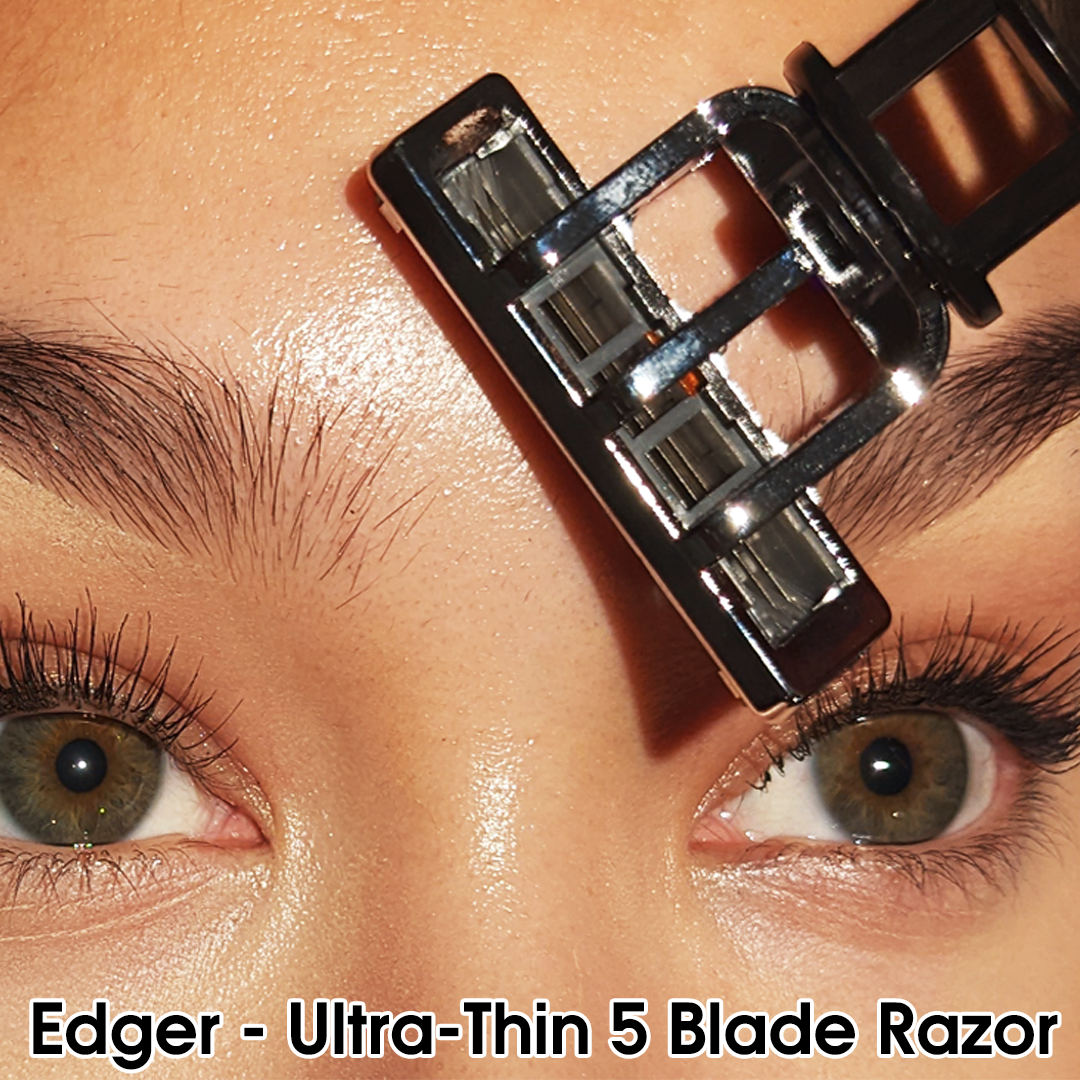 Edger - Ultra-Thin 5 Blade Razor